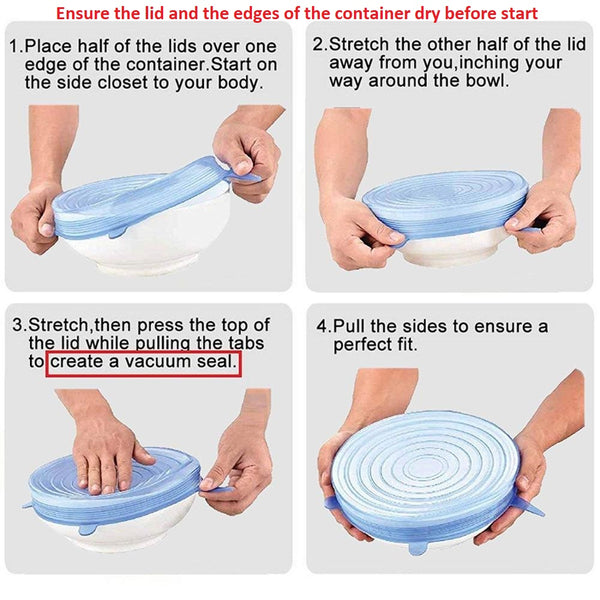 Ensure the lid and the edges of the container dry before start

1.Place half of the lids over one edge of the container.Start on the side closet to your body.

2.Stretch the other half of the lid away from you,inching your way around the bowl.

3.Stretch,then press the top of the lid while pulling the tabs to create a vacuum seal.

4.Pull the sides to ensure a perfect fit.